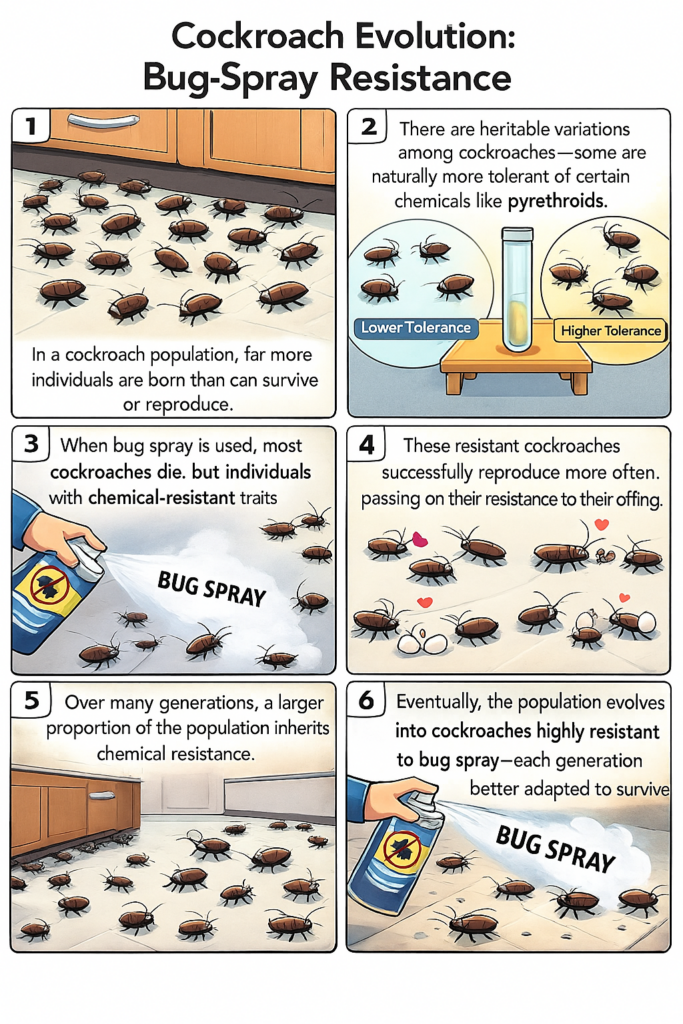 Cockroach Evolution:
Bug-Spray Resistance

1

In a cockroach population, far more individuals are born than can survive or reproduce.

2

There are heritable variations among cockroaches—some are naturally more tolerant of certain chemicals like pyrethroids.

Lower Tolerance

Higher Tolerance

3

When bug spray is used, most cockroaches die. but individuals with chemical-resistant traits

BUG SPRAY

4

These resistant cockroaches successfully reproduce more often. passing on their resistance to their offing.

5

Over many generations, a larger proportion of the population inherits chemical resistance.

6

Eventually, the population evolves into cockroaches highly resistant to bug spray—each generation better adapted to survive

BUG SPRAY